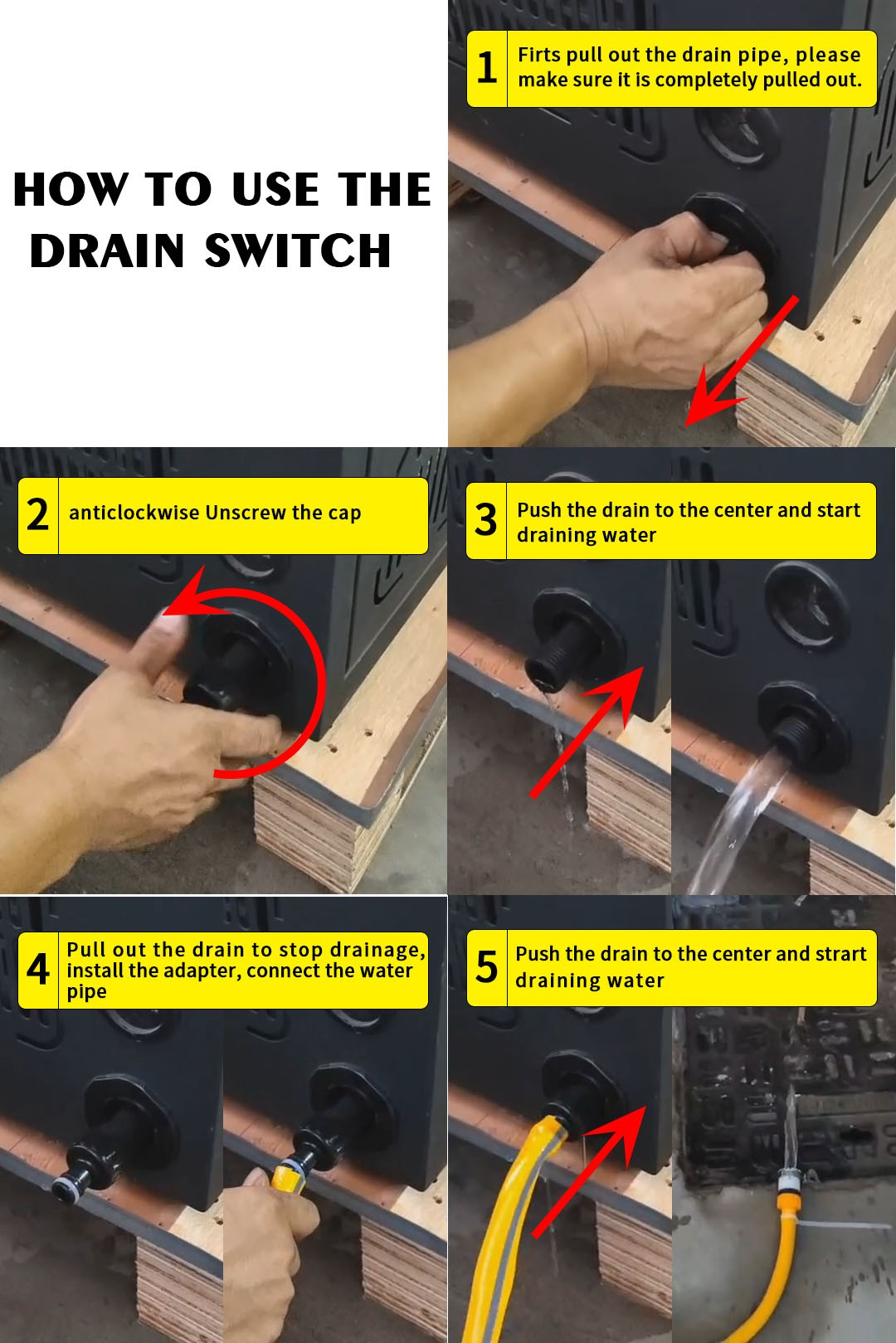 HOW TO USE THE DRAIN SWITCH

1 Firts pull out the drain pipe, please make sure it is completely pulled out.

2 anticlockwise Unscrew the cap

3 Push the drain to the center and start draining water

4 Pull out the drain to stop drainage, install the adapter, connect the water pipe

5 Push the drain to the center and strart draining water